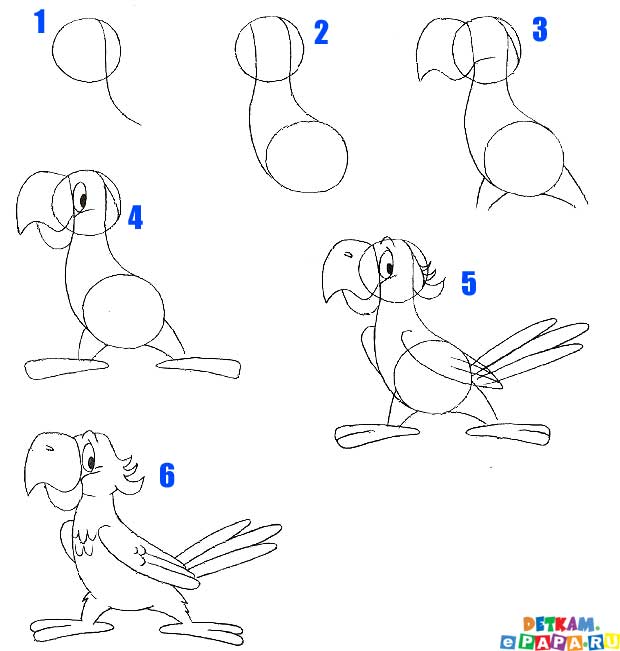 1

2

3

4

5

6

DETKAM.
ePAPA.RU