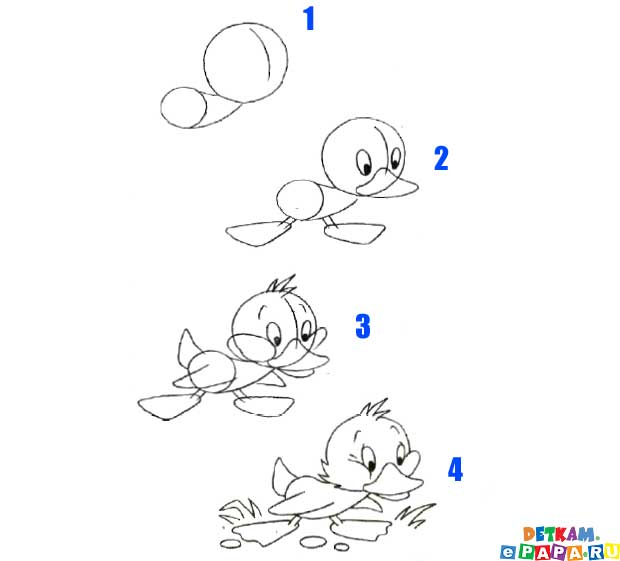 1

2

3

4

DETKAM.
ePAPA.RU