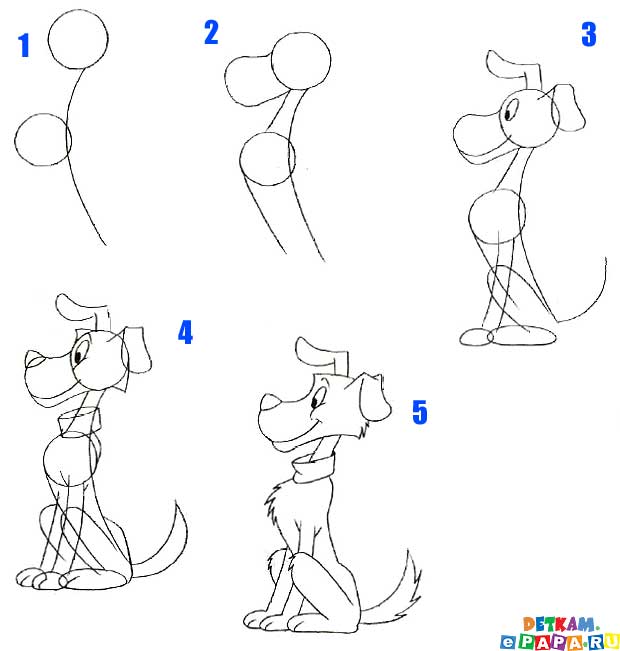 1

2

3

4

5

DETKAM.
ePAPA.RU