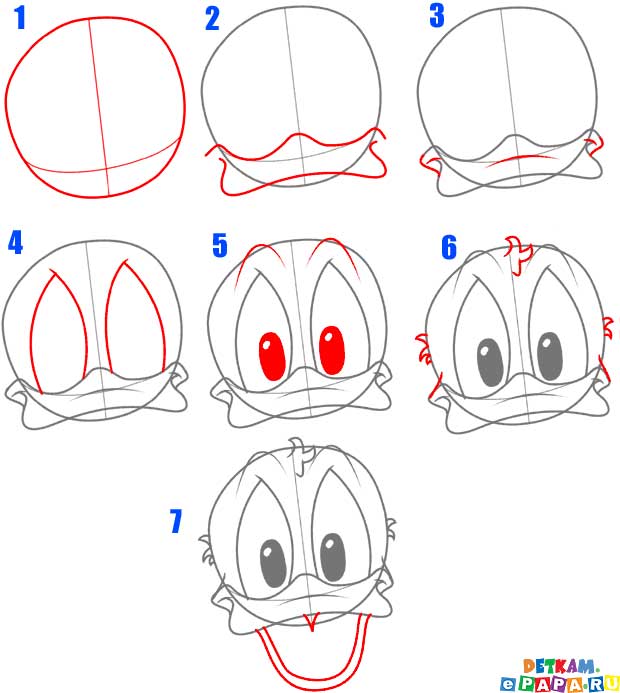 1
2
3
4
5
6
7
DETKAM.
ePAPA.RU