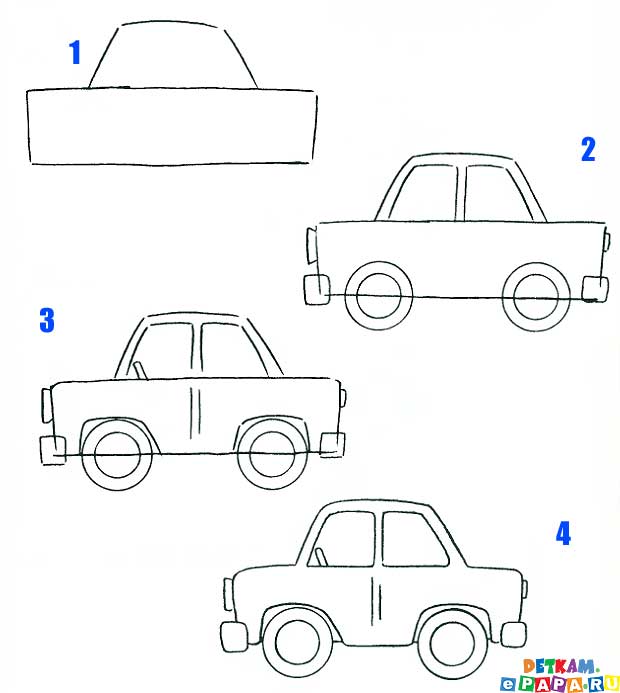 1

2

3

4

DETKAM.
ePAPA.RU